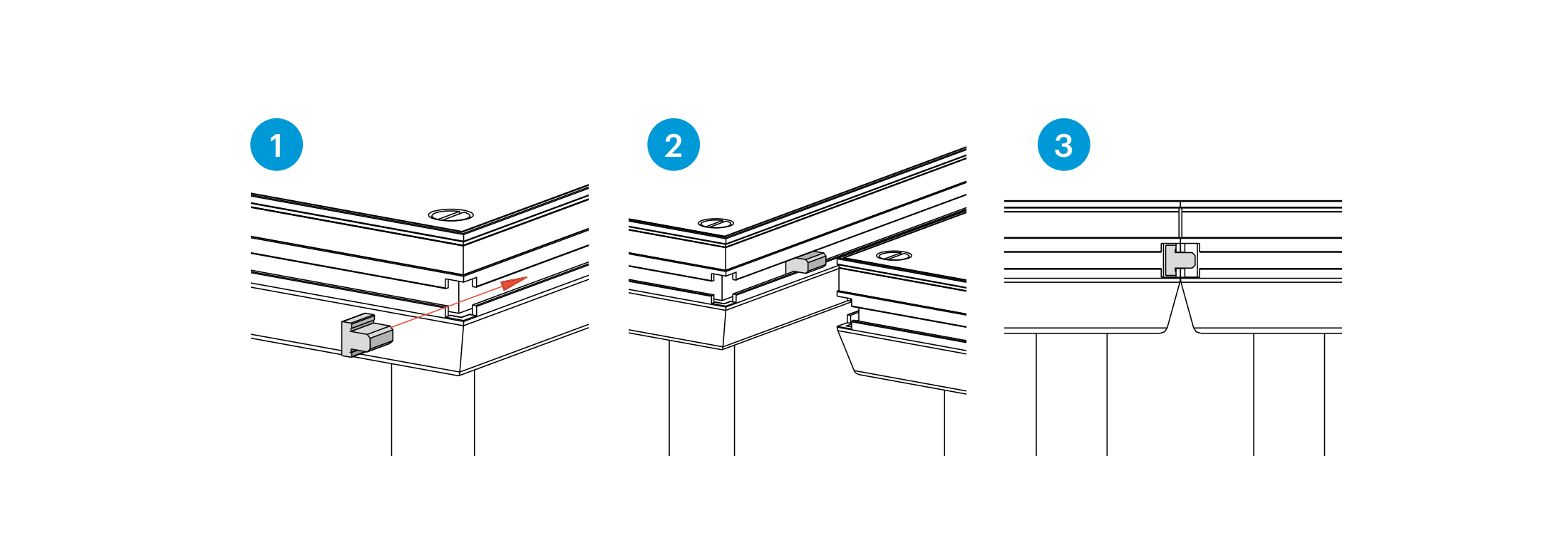 1

2

3