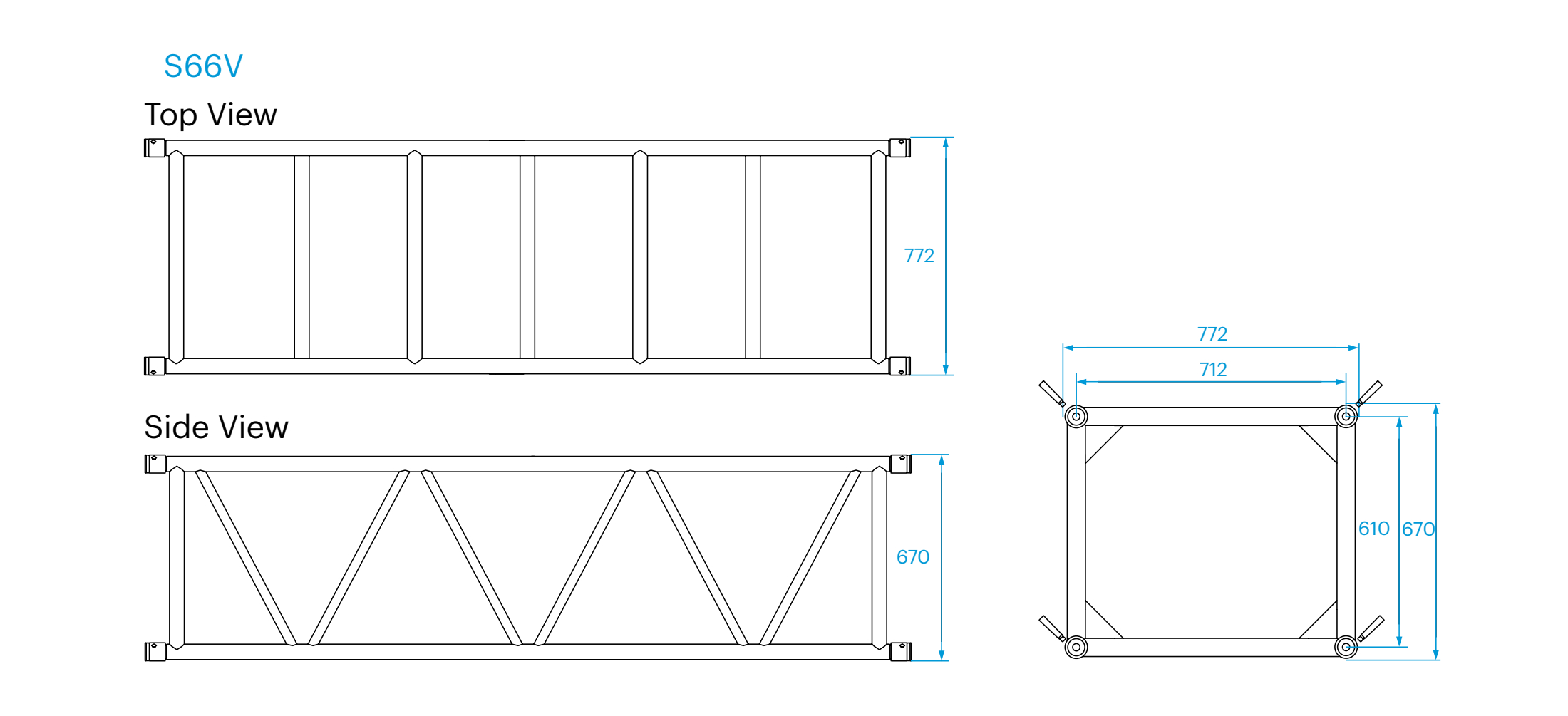 S66V

Top View

772

Side View

670

772

712

610

670