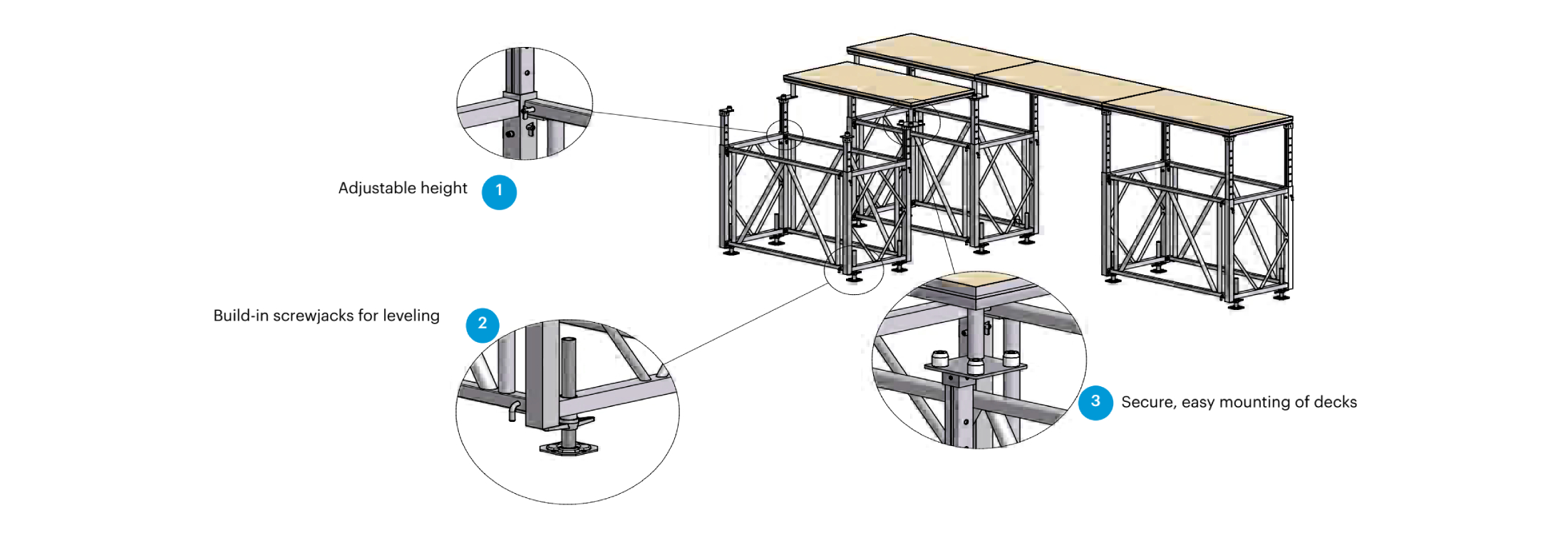 Adjustable height 1

Build-in screwjacks for leveling 2

3 Secure, easy mounting of decks